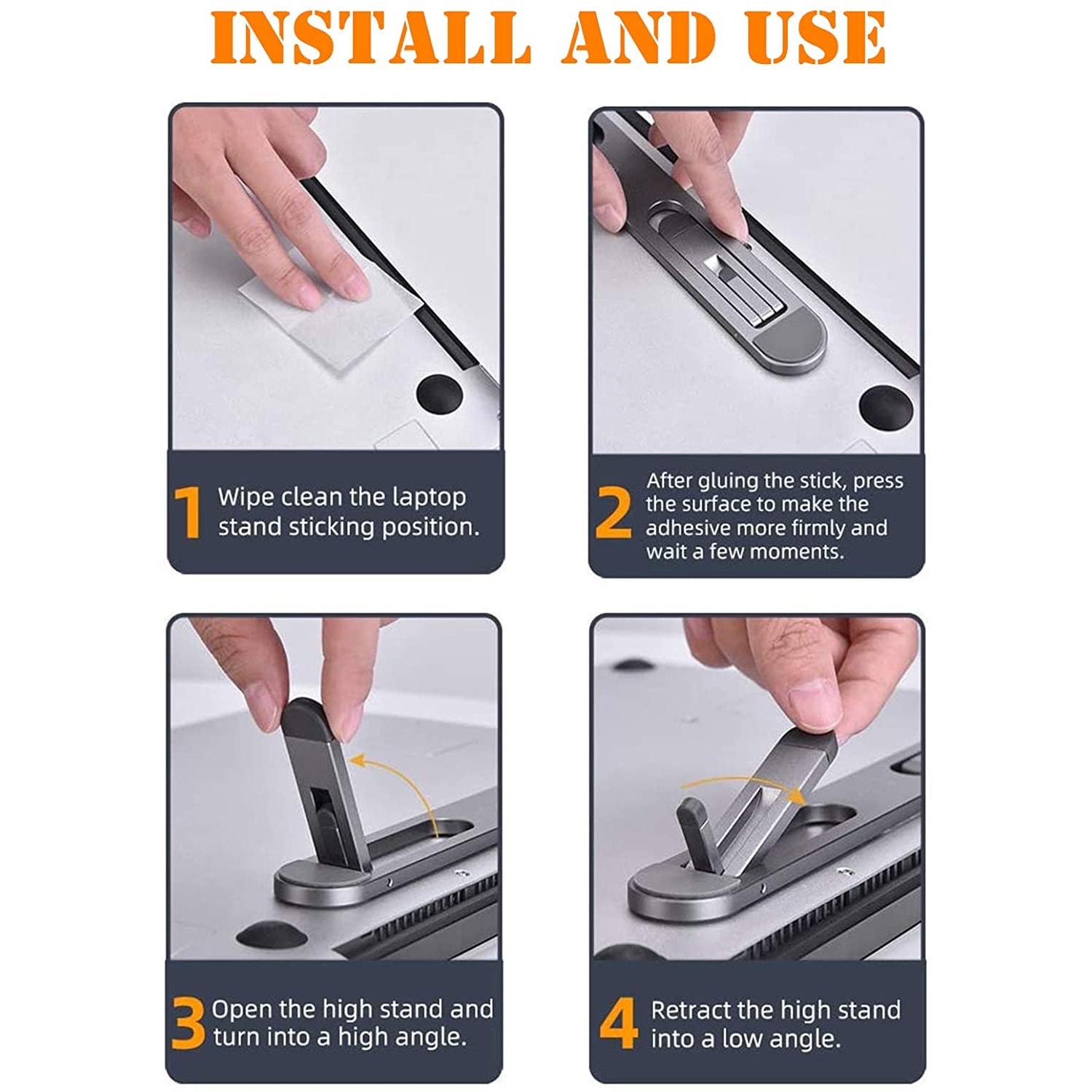 INSTALL AND USE

1 Wipe clean the laptop stand sticking position.

2 After gluing the stick, press the surface to make the adhesive more firmly and wait a few moments.

3 Open the high stand and turn into a high angle.

4 Retract the high stand into a low angle.